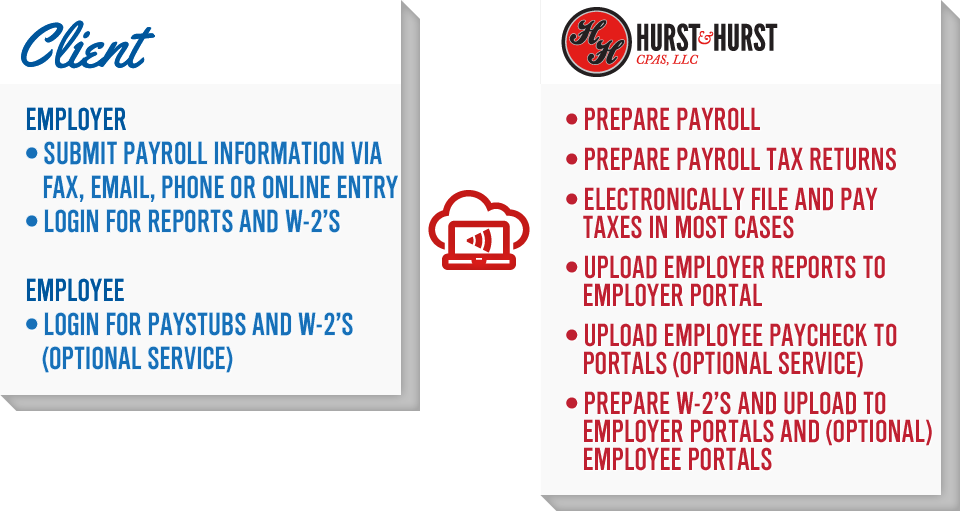 Client

EMPLOYER
• SUBMIT PAYROLL INFORMATION VIA FAX, EMAIL, PHONE OR ONLINE ENTRY
• LOGIN FOR REPORTS AND W-2'S

EMPLOYEE
• LOGIN FOR PAYSTUBS AND W-2'S (OPTIONAL SERVICE)

HH HURST & HURST CPAS, LLC

• PREPARE PAYROLL
• PREPARE PAYROLL TAX RETURNS
• ELECTRONICALLY FILE AND PAY TAXES IN MOST CASES
• UPLOAD EMPLOYER REPORTS TO EMPLOYER PORTAL
• UPLOAD EMPLOYEE PAYCHECK TO PORTALS (OPTIONAL SERVICE)
• PREPARE W-2'S AND UPLOAD TO EMPLOYER PORTALS AND (OPTIONAL) EMPLOYEE PORTALS